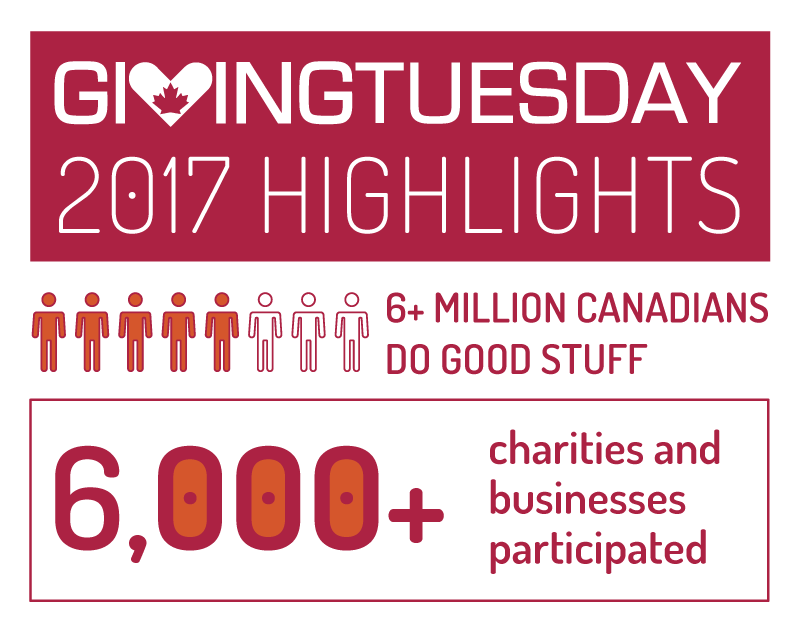 GIVINGTUESDAY
2017 HIGHLIGHTS

6+ MILLION CANADIANS DO GOOD STUFF

6,000+ charities and businesses participated