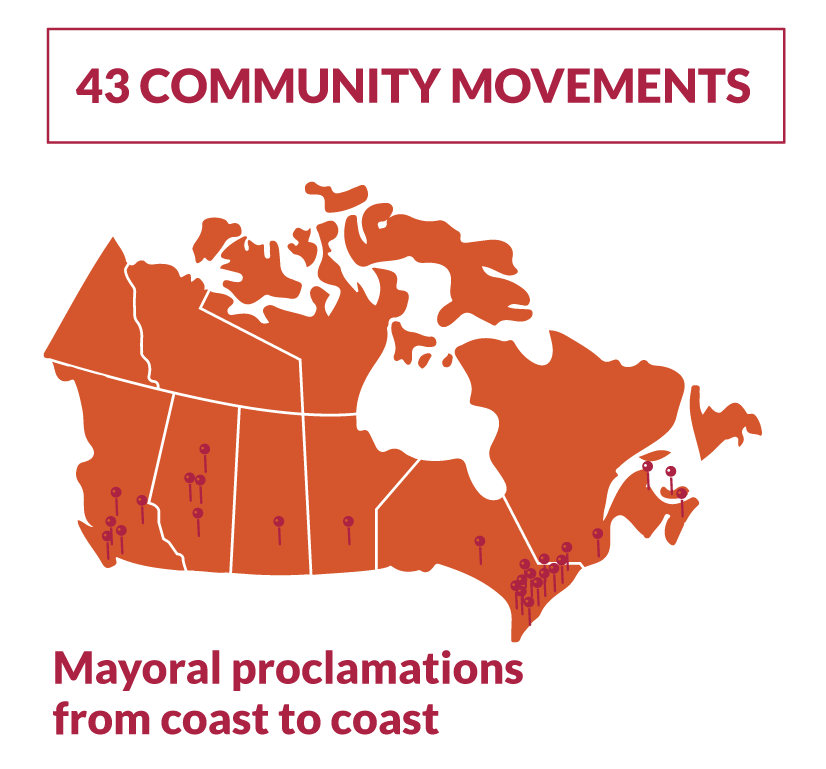 43 COMMUNITY MOVEMENTS

Mayoral proclamations from coast to coast