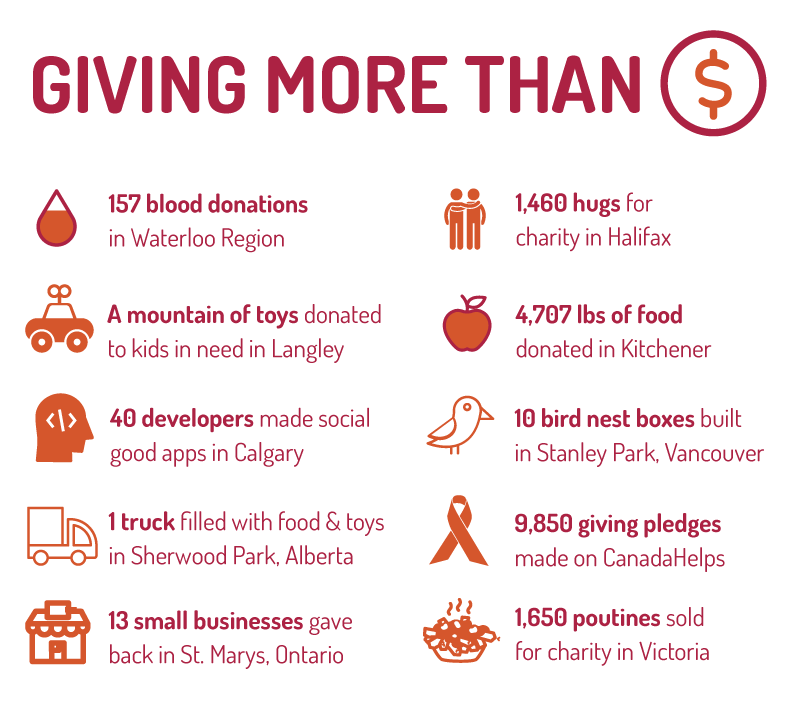 GIVING MORE THAN $

157 blood donations in Waterloo Region

A mountain of toys donated to kids in need in Langley

</> 40 developers made social good apps in Calgary

1 truck filled with food & toys in Sherwood Park, Alberta

13 small businesses gave back in St. Marys, Ontario

1,460 hugs for charity in Halifax

4,707 lbs of food donated in Kitchener

10 bird nest boxes built in Stanley Park, Vancouver

9,850 giving pledges made on CanadaHelps

1,650 poutines sold for charity in Victoria