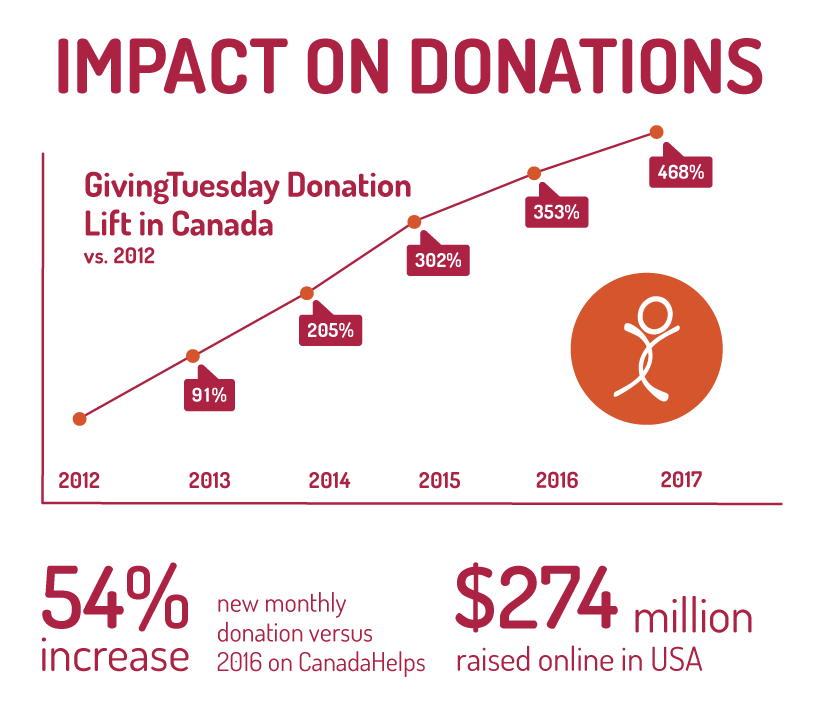 IMPACT ON DONATIONS

GivingTuesday Donation Lift in Canada
vs. 2012

91%
205%
302%
353%
468%

2012
2013
2014
2015
2016
2017

54% increase

new monthly donation versus 2016 on CanadaHelps

$274 million
raised online in USA