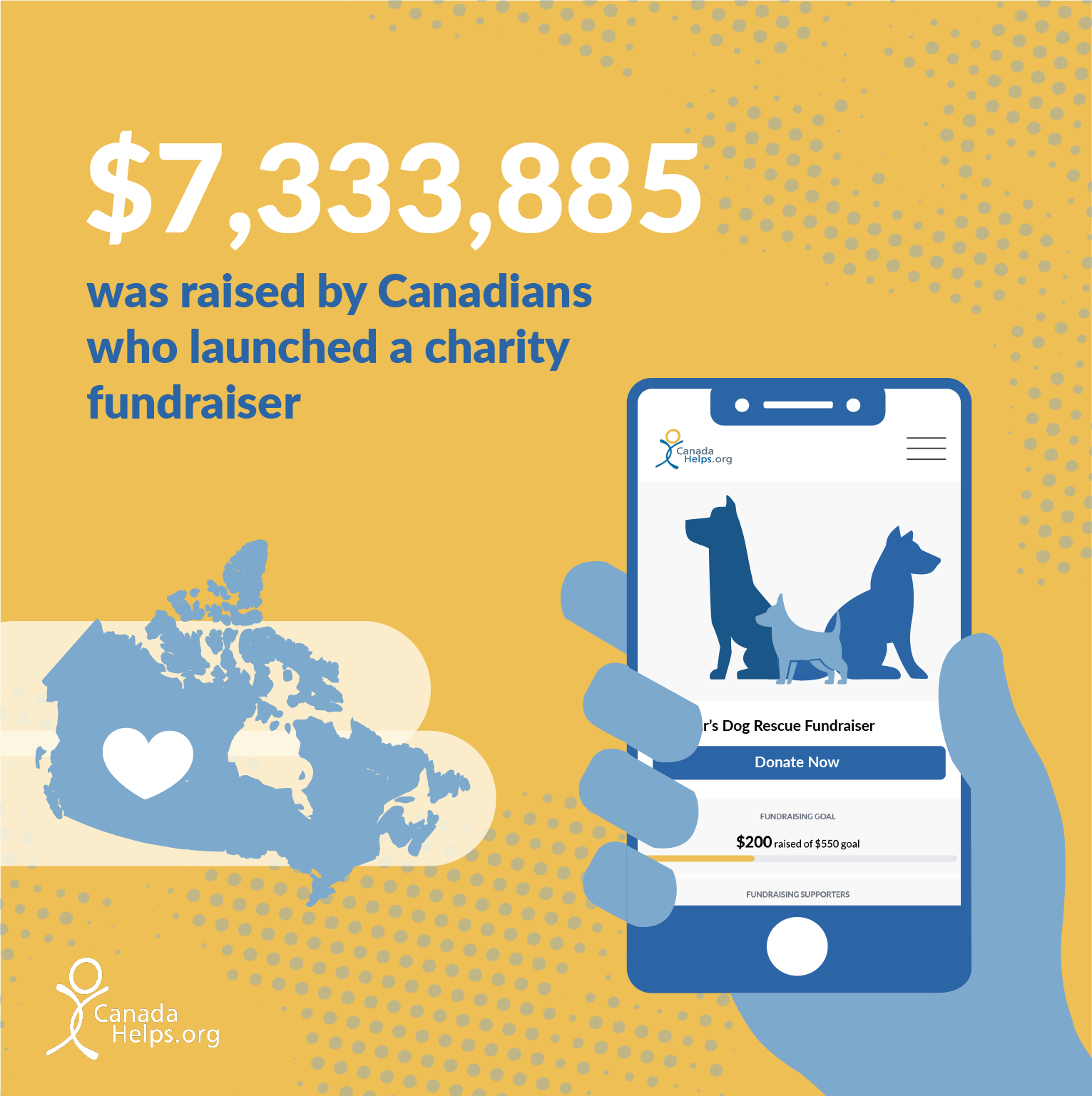 $7,333,885

was raised by Canadians who launched a charity fundraiser

Canada Helps.org

r's Dog Rescue Fundraiser

Donate Now

FUNDRAISING GOAL

$200 raised of $550 goal

FUNDRAISING SUPPORTERS

Canada Helps.org