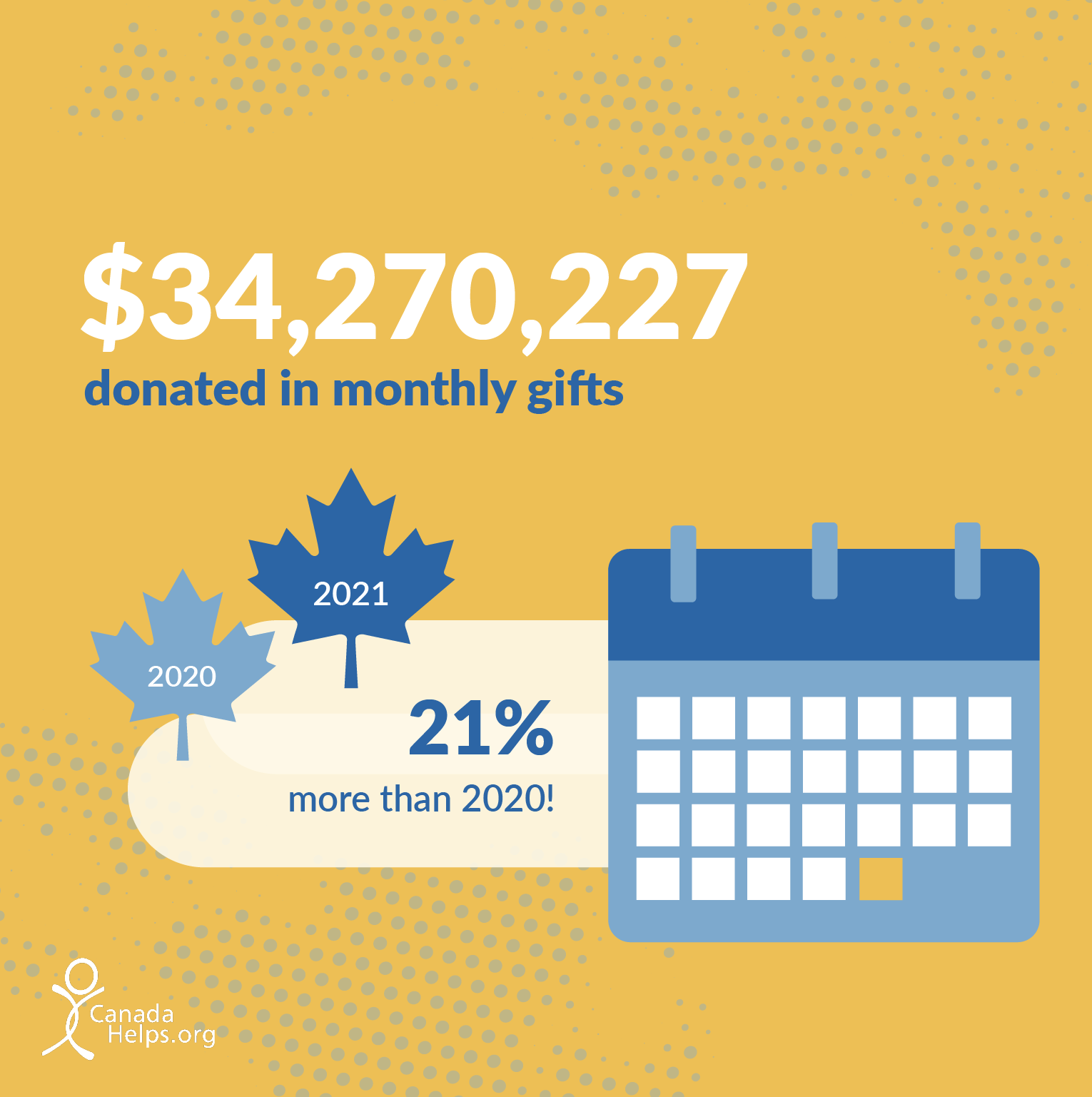 $34,270,227
donated in monthly gifts

2021
2020

21%
more than 2020!

Canada
Helps.org