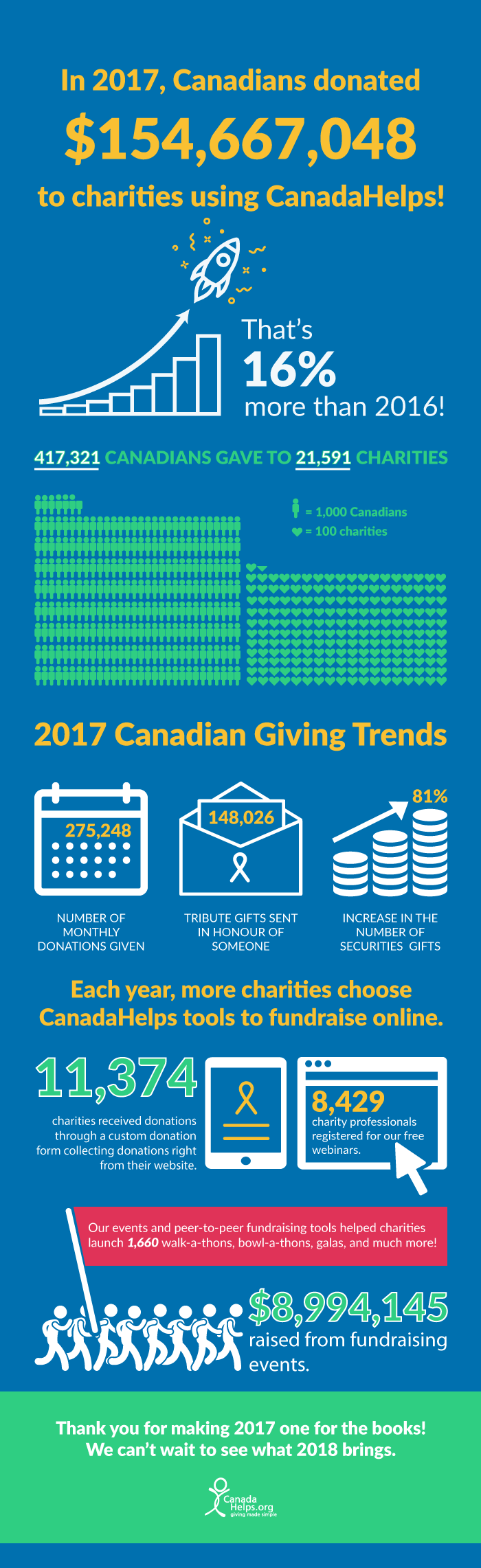 In 2017, Canadians donated

$154,667,048

to charities using CanadaHelps!

That's 16% more than 2016!

417,321 CANADIANS GAVE TO 21,591 CHARITIES

= 1,000 Canadians
= 100 charities

2017 Canadian Giving Trends

275,248
NUMBER OF MONTHLY DONATIONS GIVEN

148,026
TRIBUTE GIFTS SENT IN HONOUR OF SOMEONE

81%
INCREASE IN THE NUMBER OF SECURITIES GIFTS

Each year, more charities choose CanadaHelps tools to fundraise online.

11,374
charities received donations through a custom donation form collecting donations right from their website.

8,429
charity professionals registered for our free webinars.

Our events and peer-to-peer fundraising tools helped charities launch 1,660 walk-a-thons, bowl-a-thons, galas, and much more!

$8,994,145
raised from fundraising events.

Thank you for making 2017 one for the books!
We can't wait to see what 2018 brings.

Canada Helps.org
giving made simple